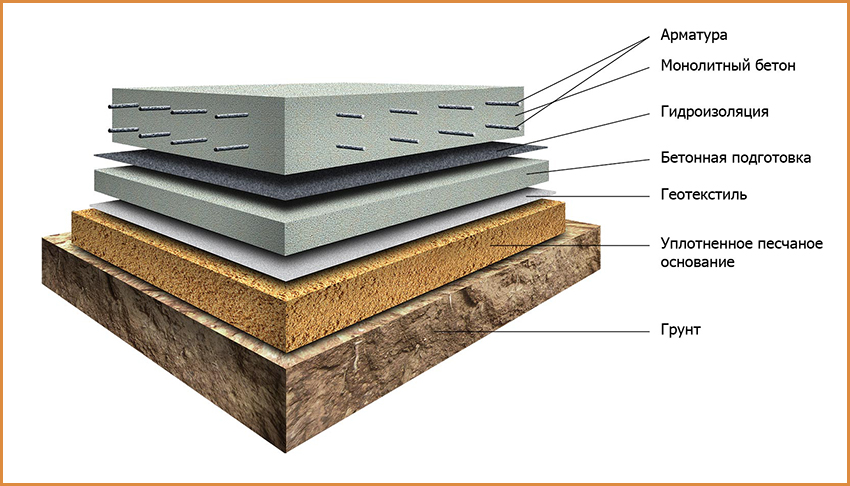 Арматура
Монолитный бетон
Гидроизоляция
Бетонная подготовка
Геотекстиль
Уплотненное песчаное основание
Грунт