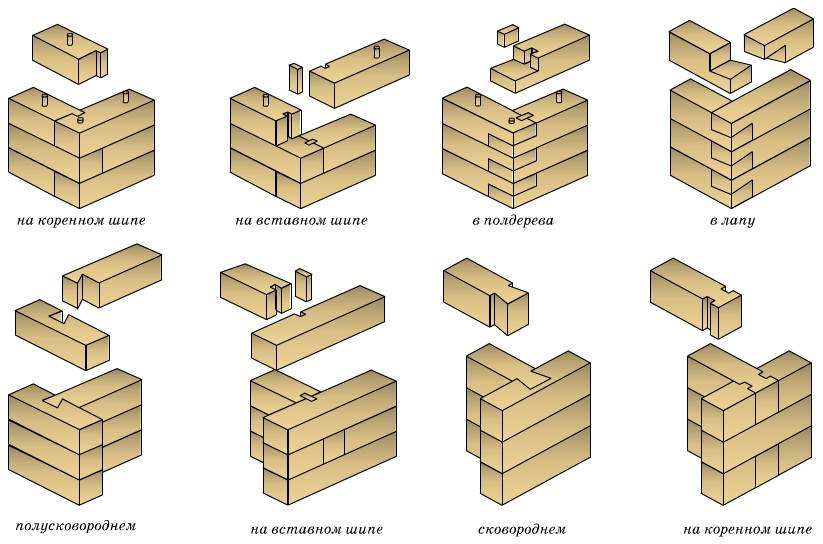 на коренном шипе

на вставном шипе

в полдерева

в лапу

полусковороднем

на вставном шипе

сковороднем

на коренном шипе