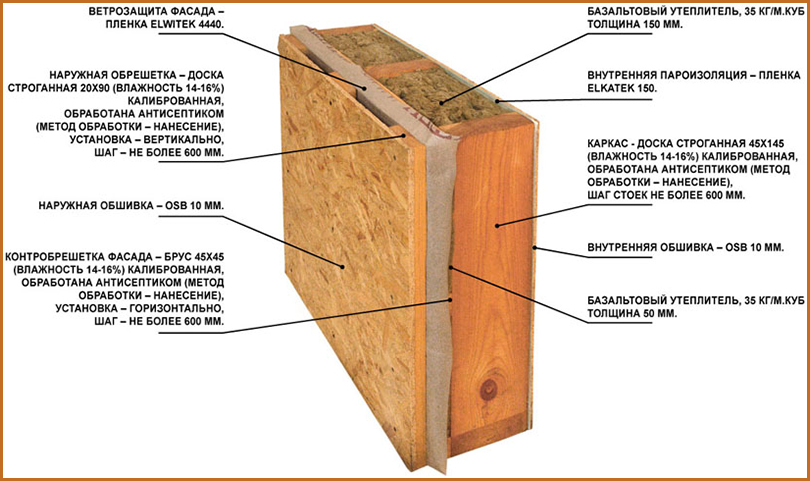 ВЕТРОЗАЩИТА ФАСАДА – ПЛЕНКА ELWITEK 4440.

НАРУЖНАЯ ОБРЕШЕТКА – ДОСКА СТРОГАННАЯ 20Х90 (ВЛАЖНОСТЬ 14-16%) КАЛИБРОВАННАЯ, ОБРАБОТАНА АНТИСЕПТИКОМ (МЕТОД ОБРАБОТКИ – НАНЕСЕНИЕ), УСТАНОВКА – ВЕРТИКАЛЬНО, ШАГ – НЕ БОЛЕЕ 600 ММ.

НАРУЖНАЯ ОБШИВКА – OSB 10 ММ.

КОНТРОБРЕШЕТКА ФАСАДА – БРУС 45Х45 (ВЛАЖНОСТЬ 14-16%) КАЛИБРОВАННАЯ, ОБРАБОТАНА АНТИСЕПТИКОМ (МЕТОД ОБРАБОТКИ – НАНЕСЕНИЕ), УСТАНОВКА – ГОРИЗОНТАЛЬНО, ШАГ – НЕ БОЛЕЕ 600 ММ.

БАЗАЛЬТОВЫЙ УТЕПЛИТЕЛЬ, 35 КГ/М.КУБ ТОЛЩИНА 150 ММ.

ВНУТРЕННЯЯ ПАРОИЗОЛЯЦИЯ – ПЛЕНКА ELKATEK 150.

КАРКАС - ДОСКА СТРОГАННАЯ 45Х145 (ВЛАЖНОСТЬ 14-16%) КАЛИБРОВАННАЯ, ОБРАБОТАНА АНТИСЕПТИКОМ (МЕТОД ОБРАБОТКИ – НАНЕСЕНИЕ), ШАГ СТОЕК НЕ БОЛЕЕ 600 ММ.

ВНУТРЕННЯЯ ОБШИВКА – OSB 10 ММ.

БАЗАЛЬТОВЫЙ УТЕПЛИТЕЛЬ, 35 КГ/М.КУБ ТОЛЩИНА 50 ММ.