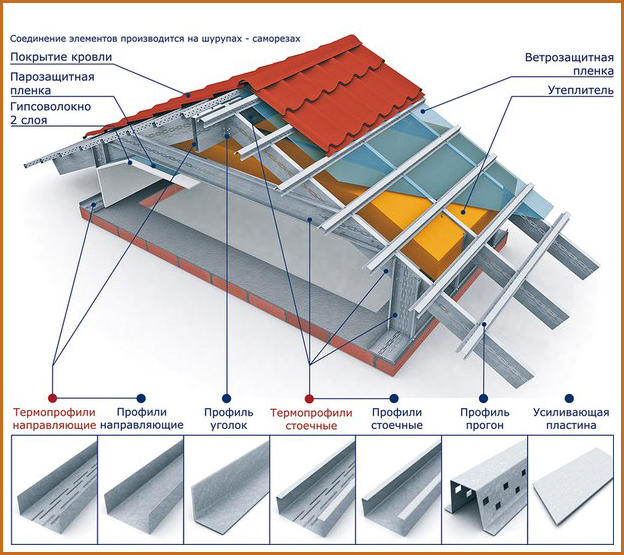 Соединение элементов производится на шурупах - саморезах

Покрытие кровли

Парозащитная пленка

Гипсоволокно 2 слоя

Ветрозащитная пленка

Утеплитель

Термопрофили направляющие

Профили направляющие

Профиль уголок

Термопрофили стоечные

Профили стоечные

Профиль прогон

Усиливающая пластина