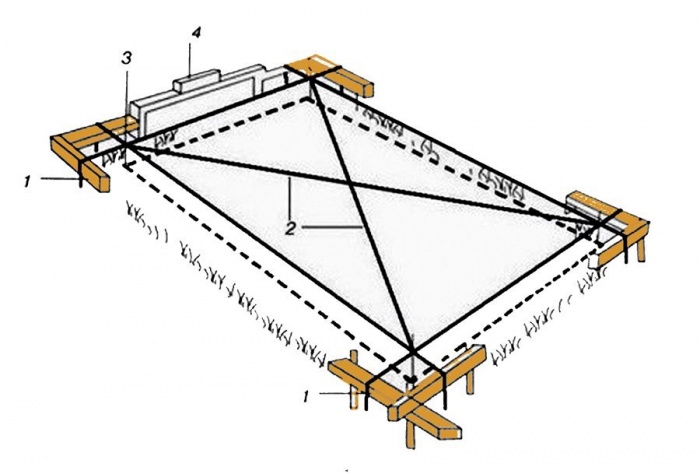 4
3
1
2
1