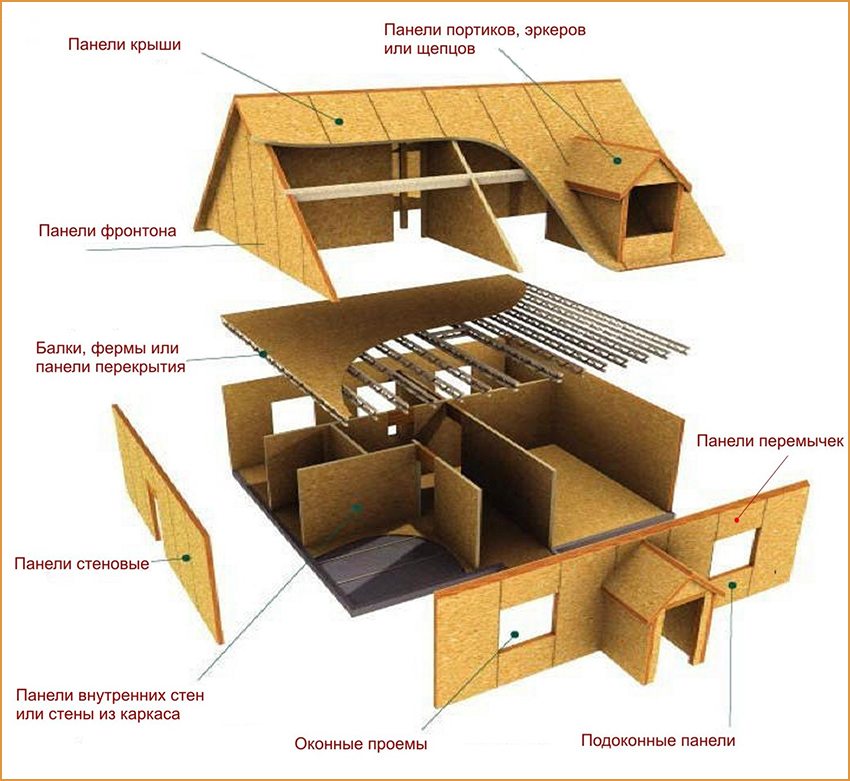 Панели крыши

Панели портиков, эркеров или щепцов

Панели фронтона

Балки, фермы или панели перекрытия

Панели перемычек

Панели стеновые

Панели внутренних стен или стены из каркаса

Оконные проемы

Подоконные панели