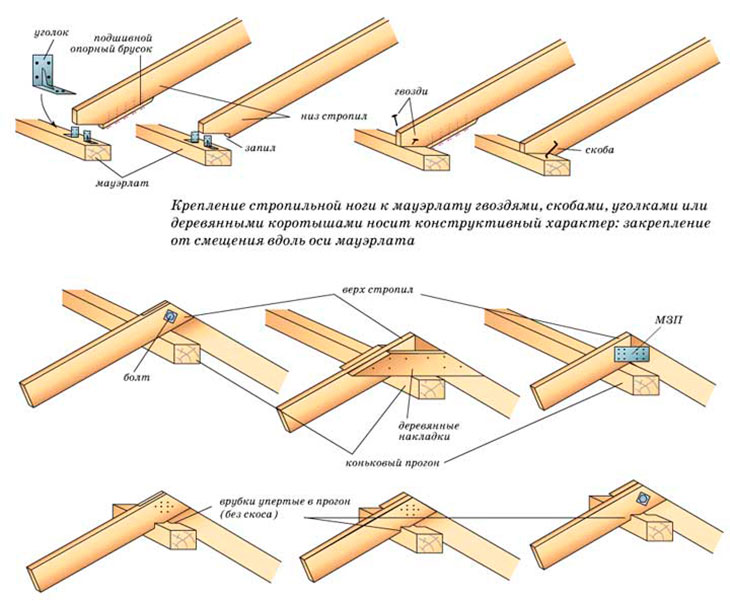 уголок
подшивной опорный брусок
низ стропил
запил
мауэрлат
гвозди
скоба

Крепление стропильной ноги к мауэрлату гвоздями, скобами, уголками или деревянными коротышами носит конструктивный характер: закрепление от смещения вдоль оси мауэрлата

верх стропил
МЗП
болт
деревянные накладки
коньковый прогон
врубки упертые в прогон (без скоса)