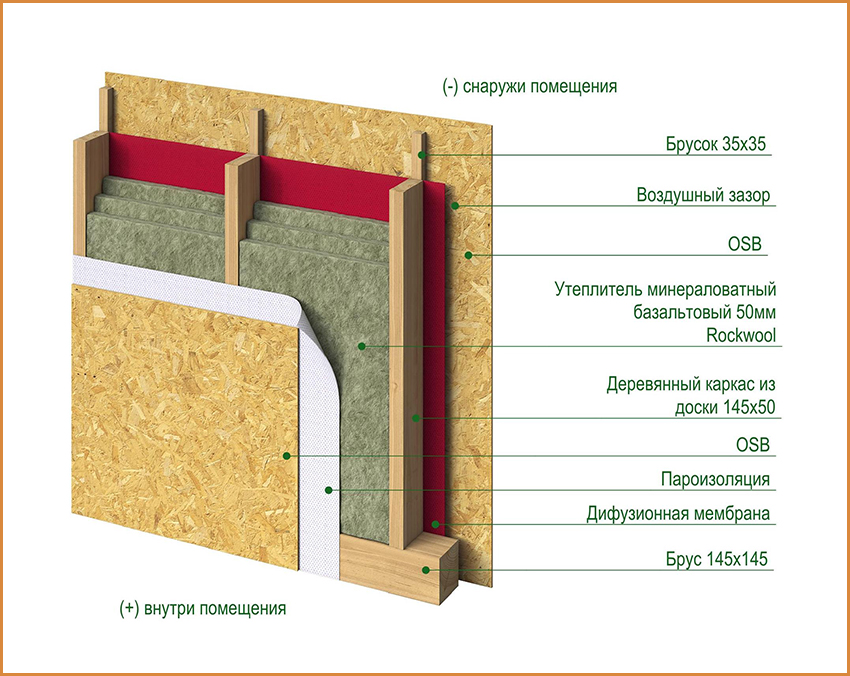 (-) снаружи помещения

Брусок 35х35

Воздушный зазор

OSB

Утеплитель минераловатный базальтовый 50мм Rockwool

Деревянный каркас из доски 145х50

OSB

Пароизоляция

Дифузионная мембрана

Брус 145х145

(+) внутри помещения