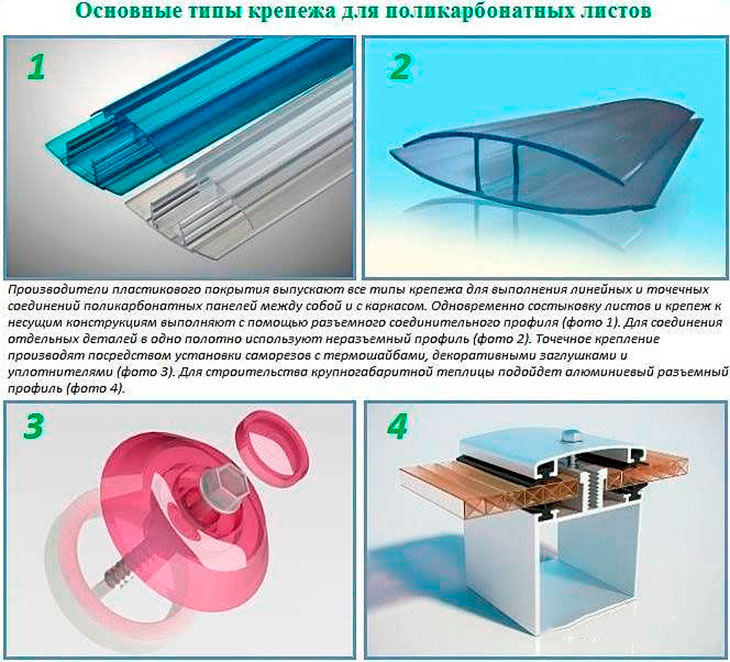 Основные типы крепежа для поликарбонатных листов

1

2

Производители пластикового покрытия выпускают все типы крепежа для выполнения линейных и точечных соединений поликарбонатных панелей между собой и с каркасом. Одновременно состыковку листов и крепеж к несущим конструкциям выполняют с помощью разъемного соединительного профиля (фото 1). Для соединения отдельных деталей в одно полотно используют неразъемный профиль (фото 2). Точечное крепление производят посредством установки саморезов с термошайбами, декоративными заглушками и уплотнителями (фото 3). Для строительства крупногабаритной теплицы подойдет алюминиевый разъемный профиль (фото 4).

3

4