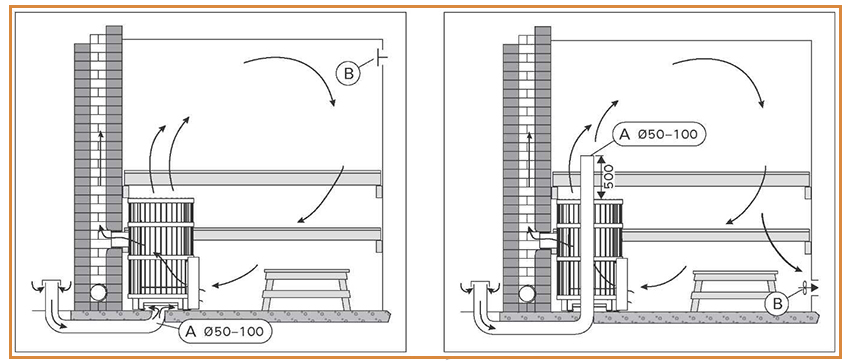 B

A Ø50–100

A Ø50–100

500

B