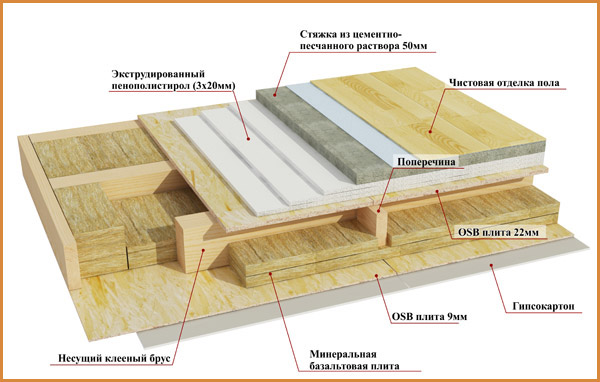 Стяжка из цементно-песчанного раствора 50мм

Экструдированный пенополистирол (3х20мм)

Чистовая отделка пола

Поперечина

OSB плита 22мм

Гипсокартон

OSB плита 9мм

Несущий клееный брус

Минеральная базальтовая плита