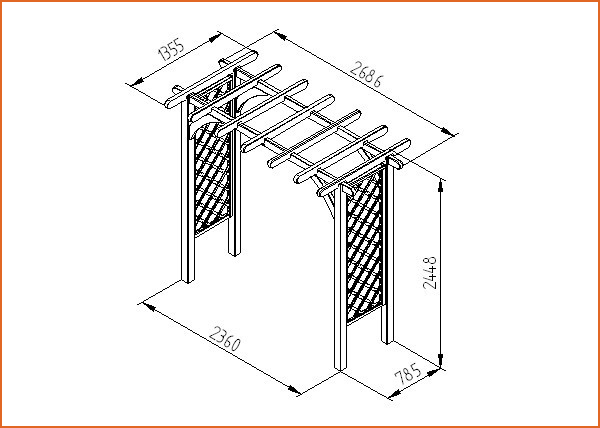 1355
2686
2448
2360
785