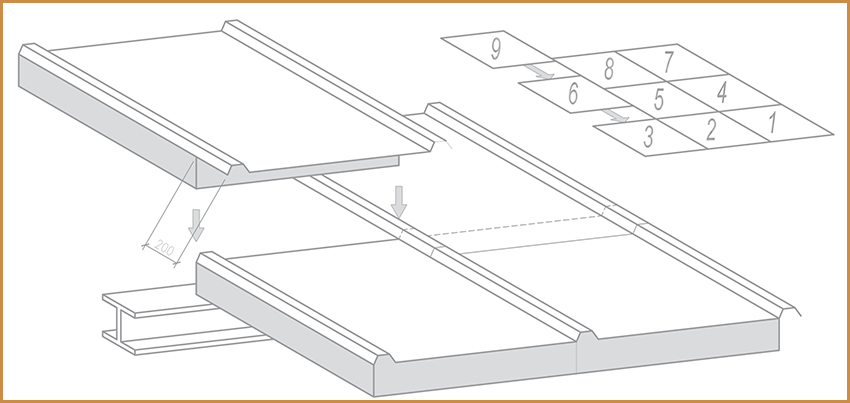 9
8
7
6
5
4
3
2
1
200