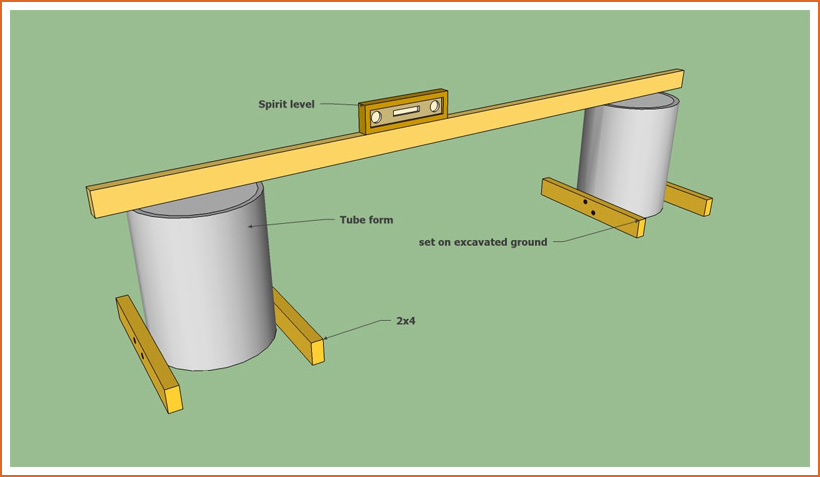 Spirit level

Tube form

set on excavated ground

2x4