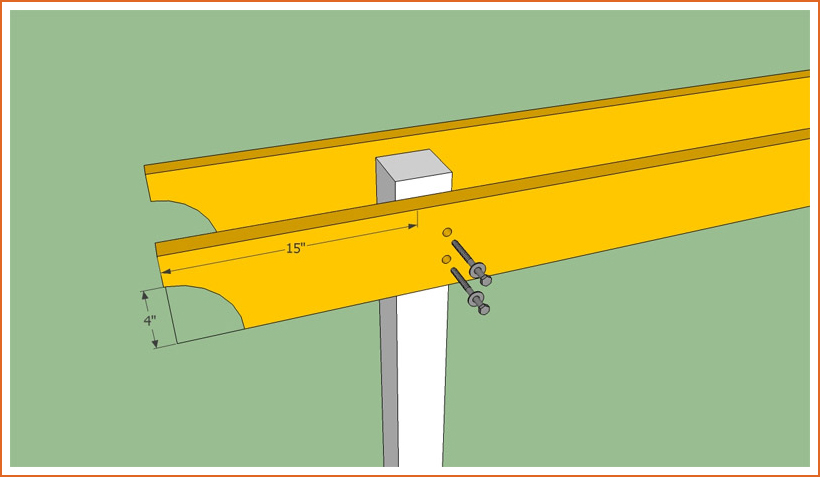 15"
4"