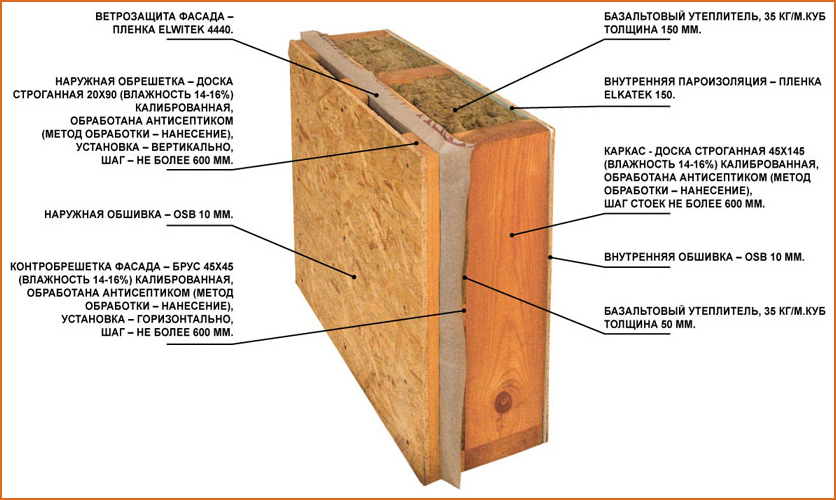 ВЕТРОЗАЩИТА ФАСАДА – ПЛЕНКА ELWITEK 4440.

НАРУЖНАЯ ОБРЕШЕТКА – ДОСКА СТРОГАННАЯ 20Х90 (ВЛАЖНОСТЬ 14-16%) КАЛИБРОВАННАЯ, ОБРАБОТАНА АНТИСЕПТИКОМ (МЕТОД ОБРАБОТКИ – НАНЕСЕНИЕ), УСТАНОВКА – ВЕРТИКАЛЬНО, ШАГ – НЕ БОЛЕЕ 600 ММ.

НАРУЖНАЯ ОБШИВКА – OSB 10 ММ.

КОНТРОБРЕШЕТКА ФАСАДА – БРУС 45Х45 (ВЛАЖНОСТЬ 14-16%) КАЛИБРОВАННАЯ, ОБРАБОТАНА АНТИСЕПТИКОМ (МЕТОД ОБРАБОТКИ – НАНЕСЕНИЕ), УСТАНОВКА – ГОРИЗОНТАЛЬНО, ШАГ – НЕ БОЛЕЕ 600 ММ.

БАЗАЛЬТОВЫЙ УТЕПЛИТЕЛЬ, 35 КГ/М.КУБ ТОЛЩИНА 150 ММ.

ВНУТРЕННЯЯ ПАРОИЗОЛЯЦИЯ – ПЛЕНКА ELKATEK 150.

КАРКАС - ДОСКА СТРОГАННАЯ 45Х145 (ВЛАЖНОСТЬ 14-16%) КАЛИБРОВАННАЯ, ОБРАБОТАНА АНТИСЕПТИКОМ (МЕТОД ОБРАБОТКИ – НАНЕСЕНИЕ), ШАГ СТОЕК НЕ БОЛЕЕ 600 ММ.

ВНУТРЕННЯЯ ОБШИВКА – OSB 10 ММ.

БАЗАЛЬТОВЫЙ УТЕПЛИТЕЛЬ, 35 КГ/М.КУБ ТОЛЩИНА 50 ММ.