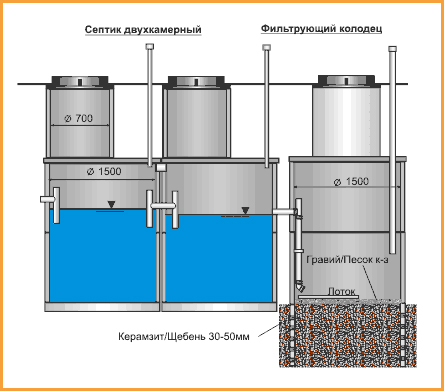 Септик двухкамерный

Фильтрующий колодец

⌀ 700

⌀ 1500

⌀ 1500

Гравий/Песок к-з

Лоток

Керамзит/Щебень 30-50мм