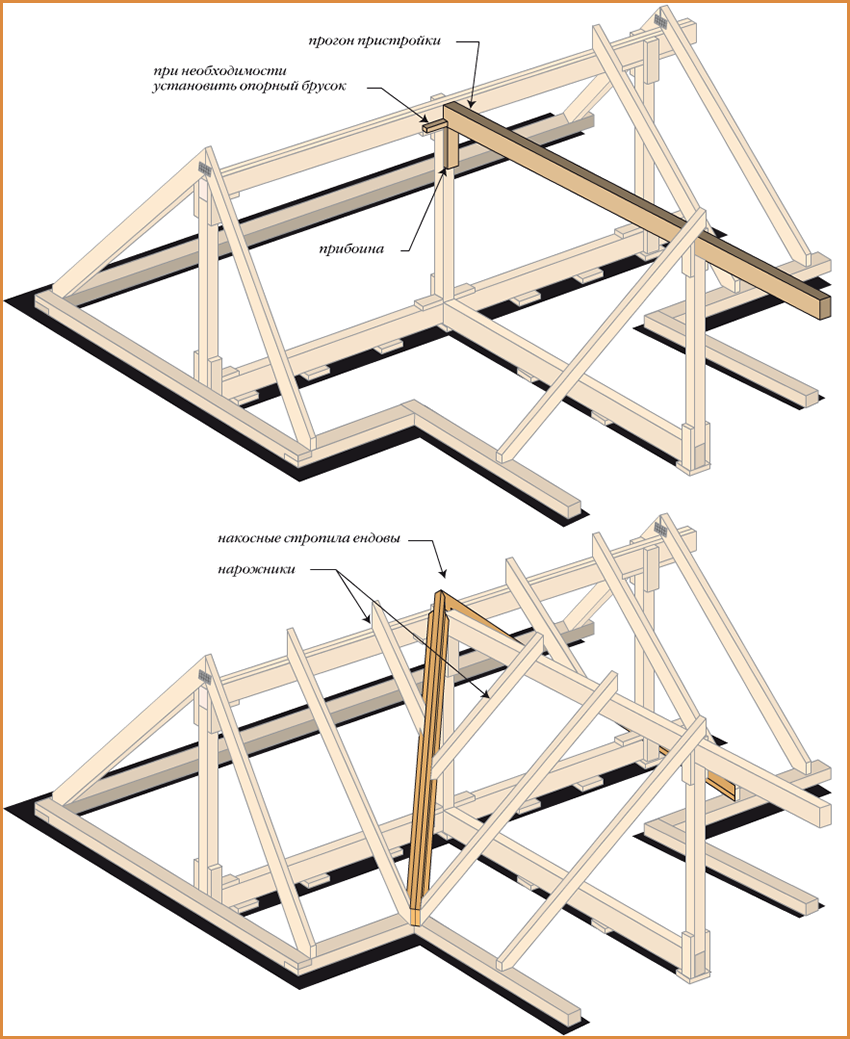 прогон пристройки

при необходимости установить опорный брусок

прибоина

накосные стропила ендовы

нарожники